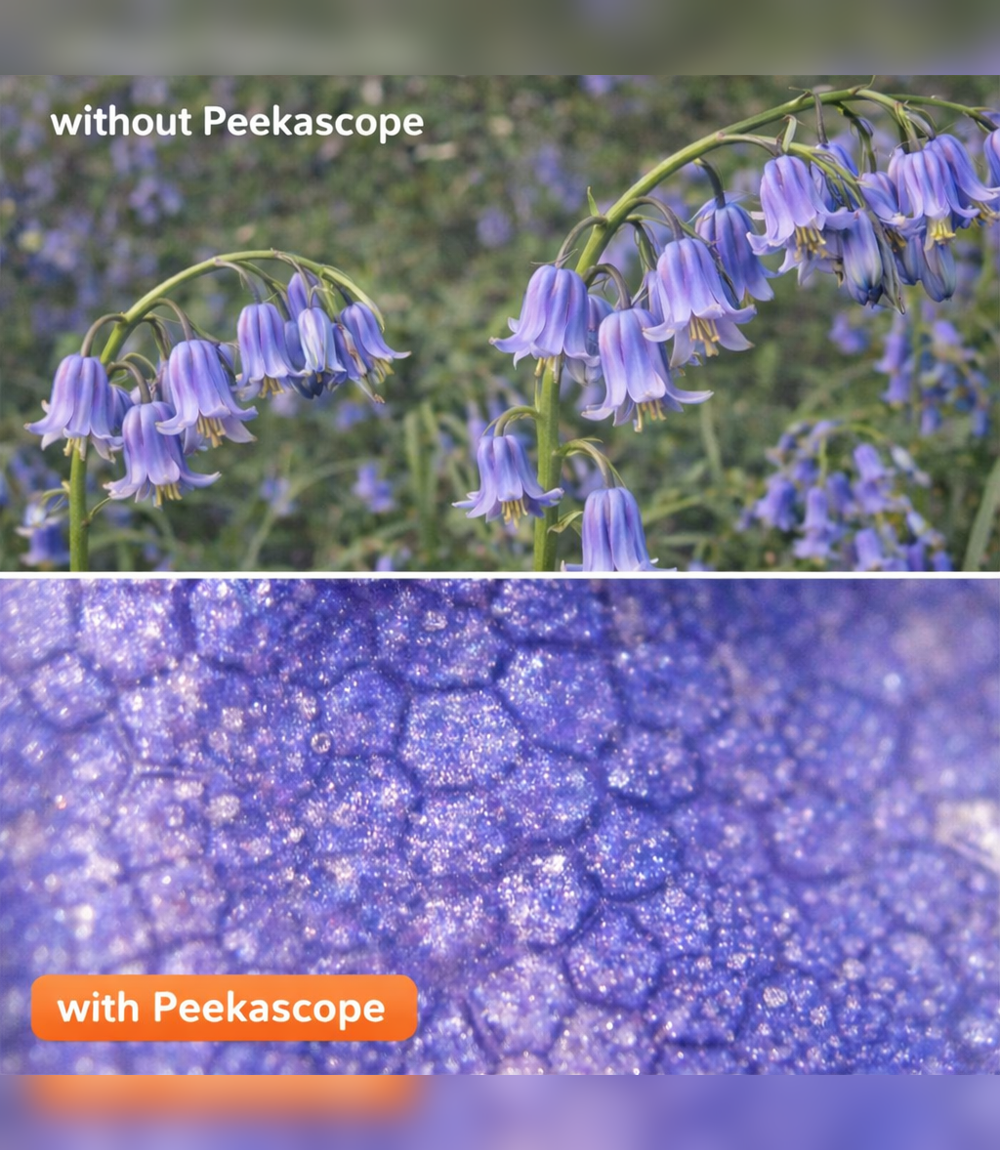 without Peekascope

with Peekascope