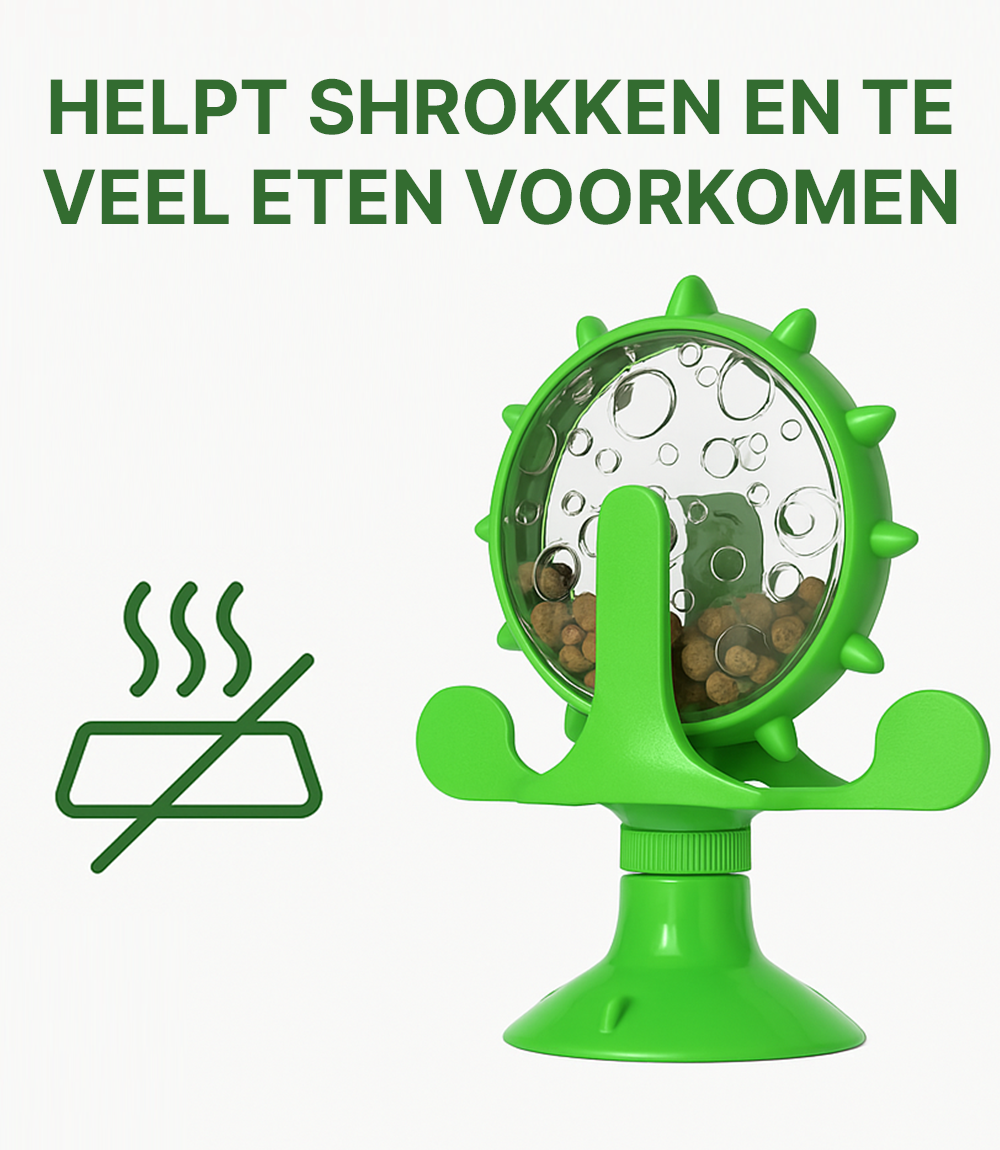 HELPT SHROKKEN EN TE VEEL ETEN VOORKOMEN