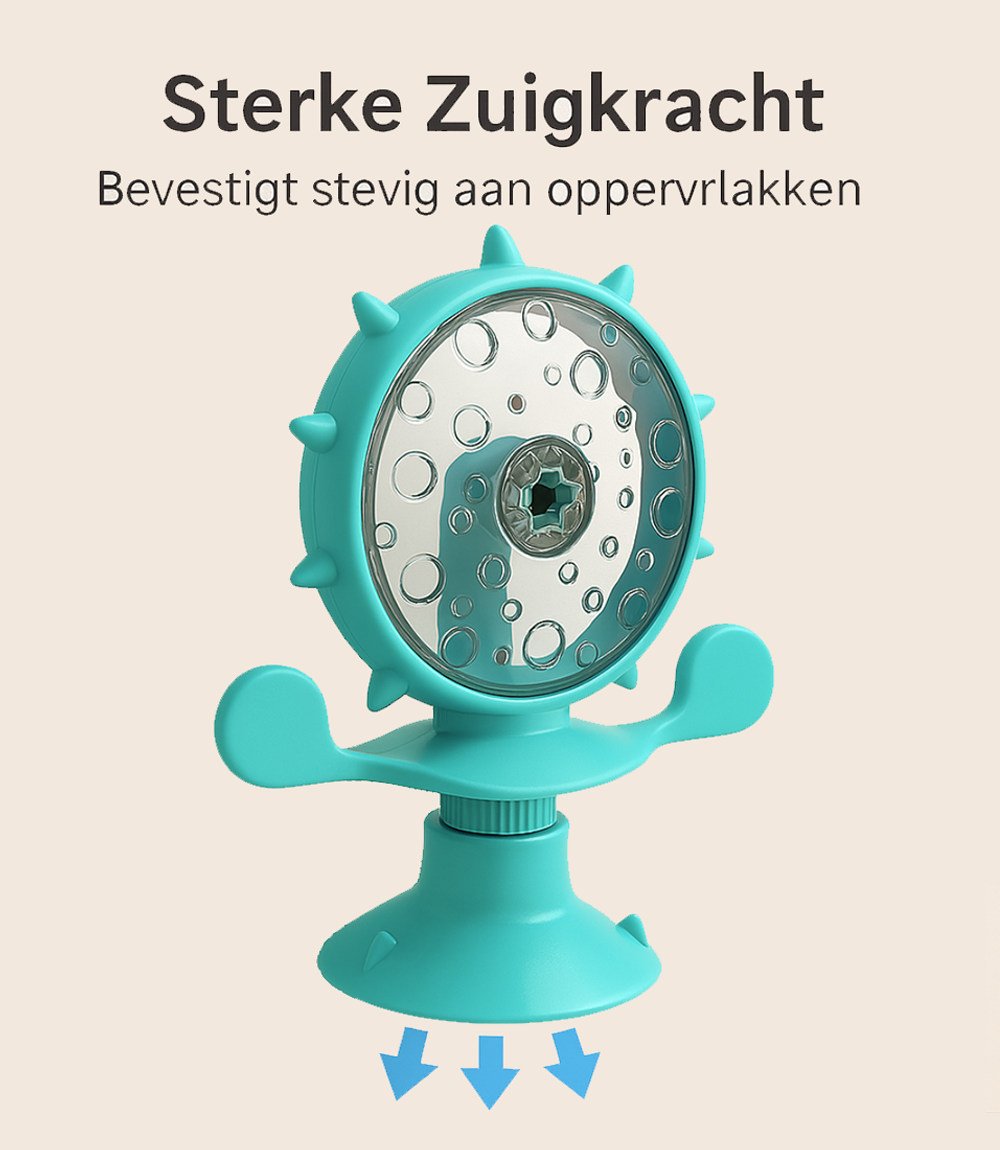 Sterke Zuigkracht

Bevestigt stevig aan oppervrlakken