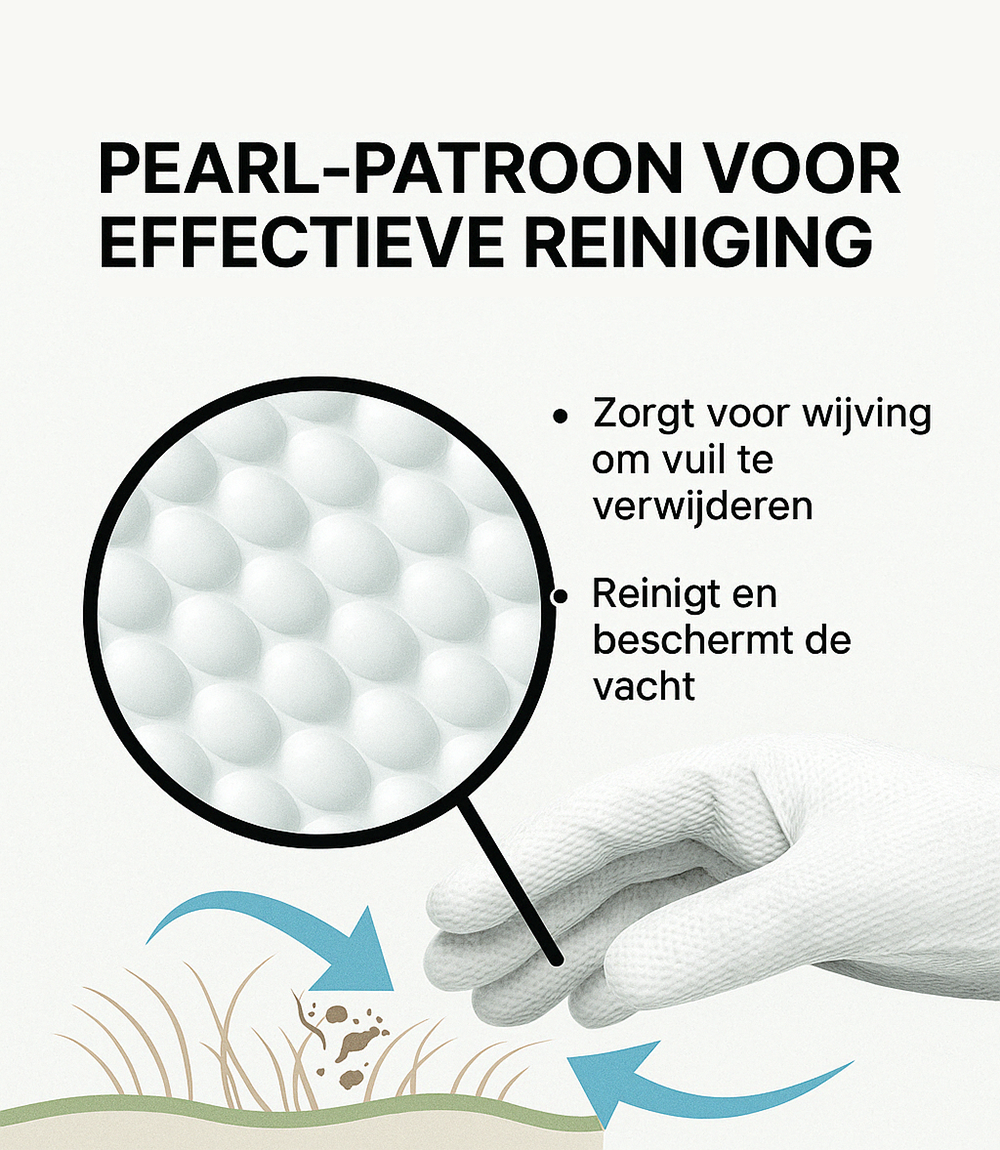 PEARL-PATROON VOOR EFFECTIEVE REINIGING

• Zorgt voor wijving om vuil te verwijderen

• Reinigt en beschermt de vacht