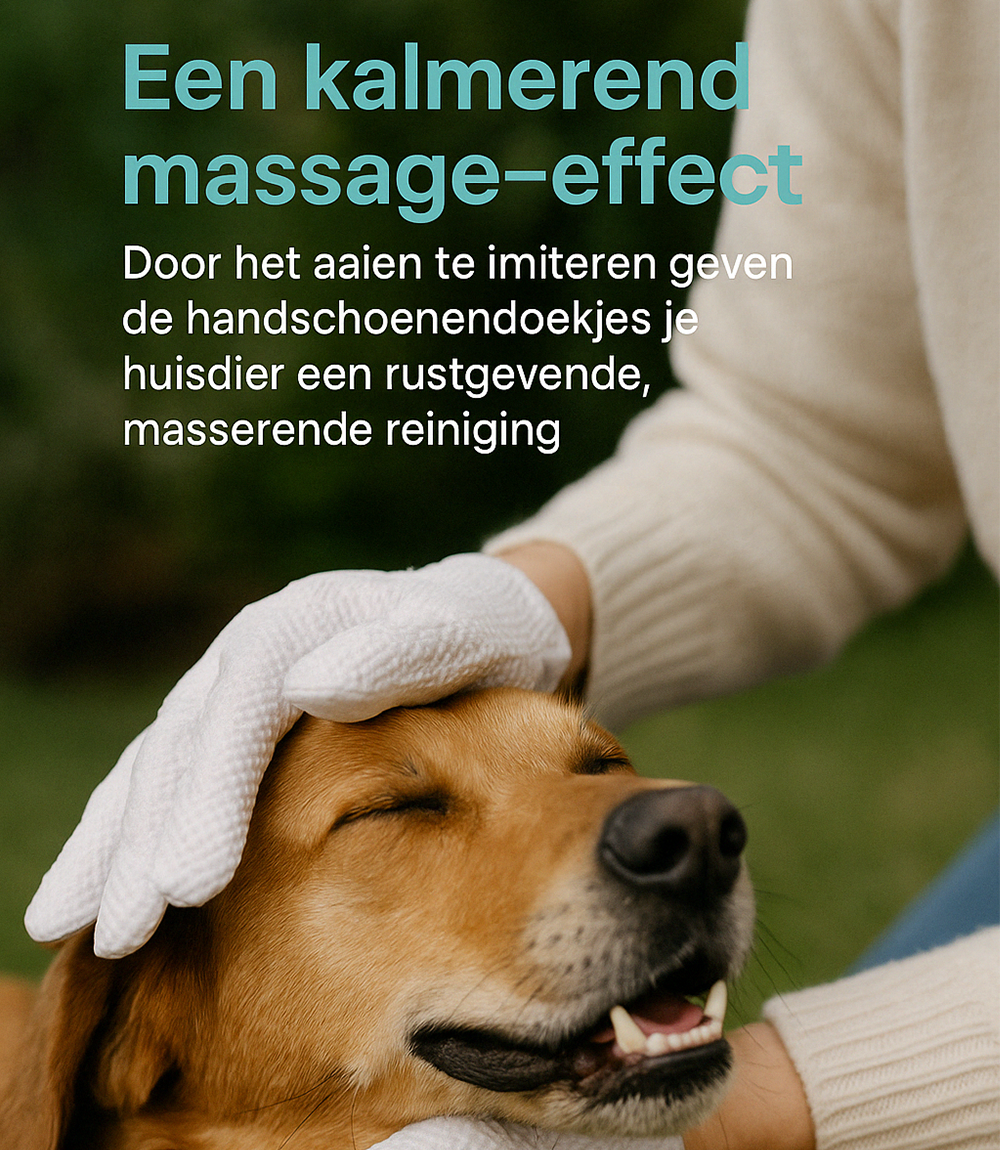 Een kalmerend massage-effect

Door het aaien te imiteren geven de handschoenendoekjes je huisdier een rustgevende, masserende reiniging