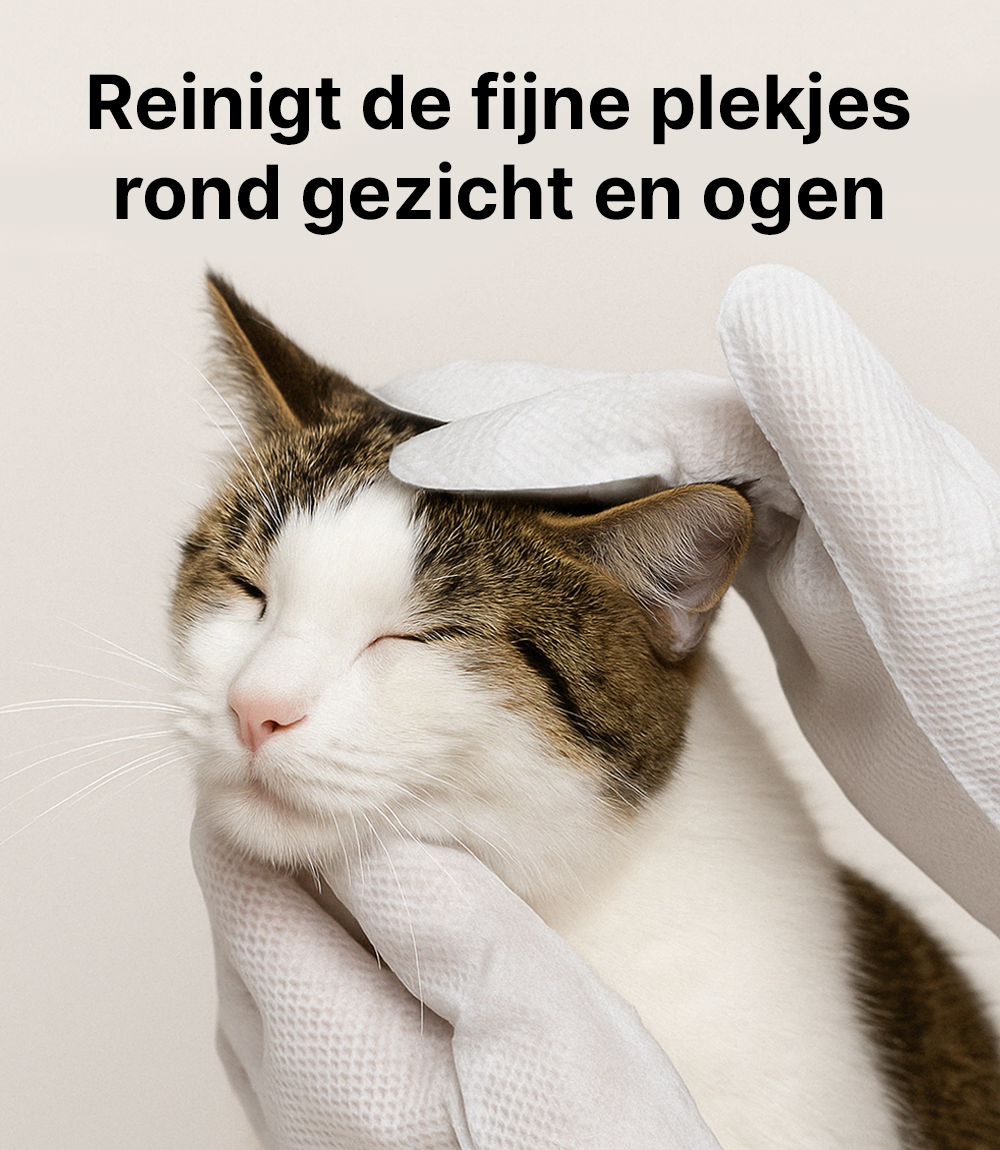 Reinigt de fijne plekjes rond gezicht en ogen